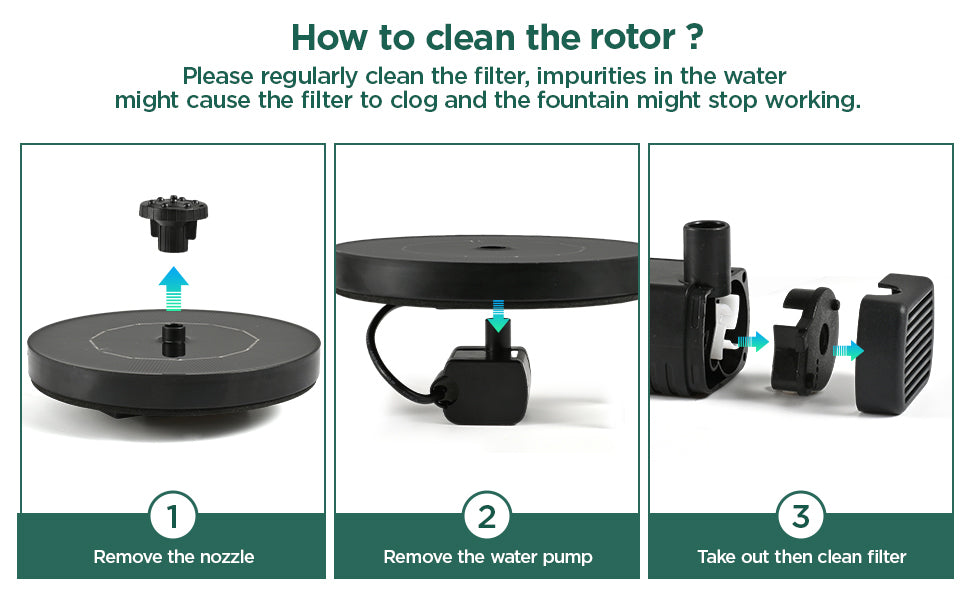 How to clean the rotor ?

Please regularly clean the filter, impurities in the water might cause the filter to clog and the fountain might stop working.

1
Remove the nozzle

2
Remove the water pump

3
Take out then clean filter